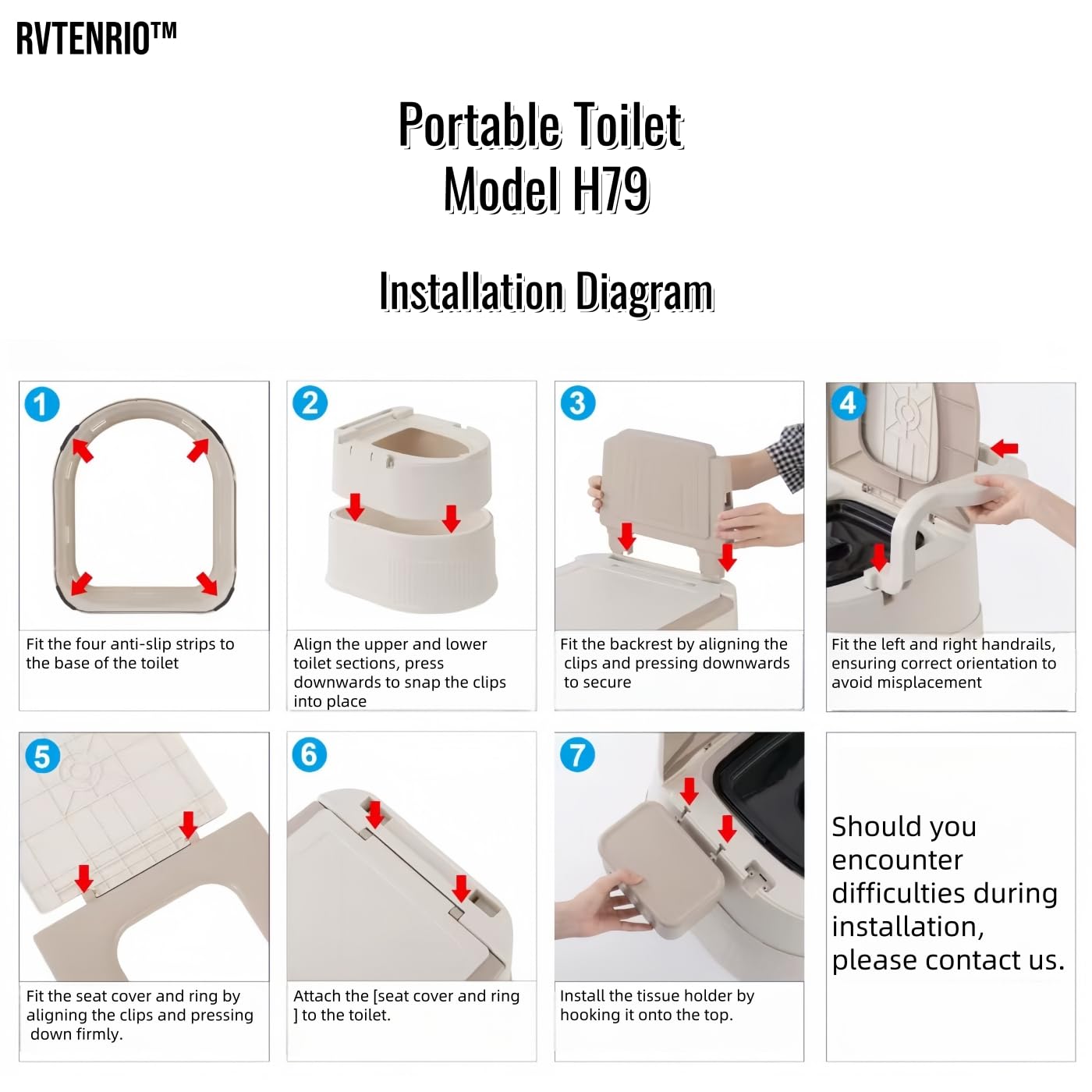 RVTENRIO™

Portable Toilet
Model H79

Installation Diagram

1
Fit the four anti-slip strips to the base of the toilet

2
Align the upper and lower toilet sections, press downwards to snap the clips into place

3
Fit the backrest by aligning the clips and pressing downwards to secure

4
Fit the left and right handrails, ensuring correct orientation to avoid misplacement

5
Fit the seat cover and ring by aligning the clips and pressing down firmly.

6
Attach the [seat cover and ring ] to the toilet.

7
Install the tissue holder by hooking it onto the top.

Should you encounter difficulties during installation, please contact us.