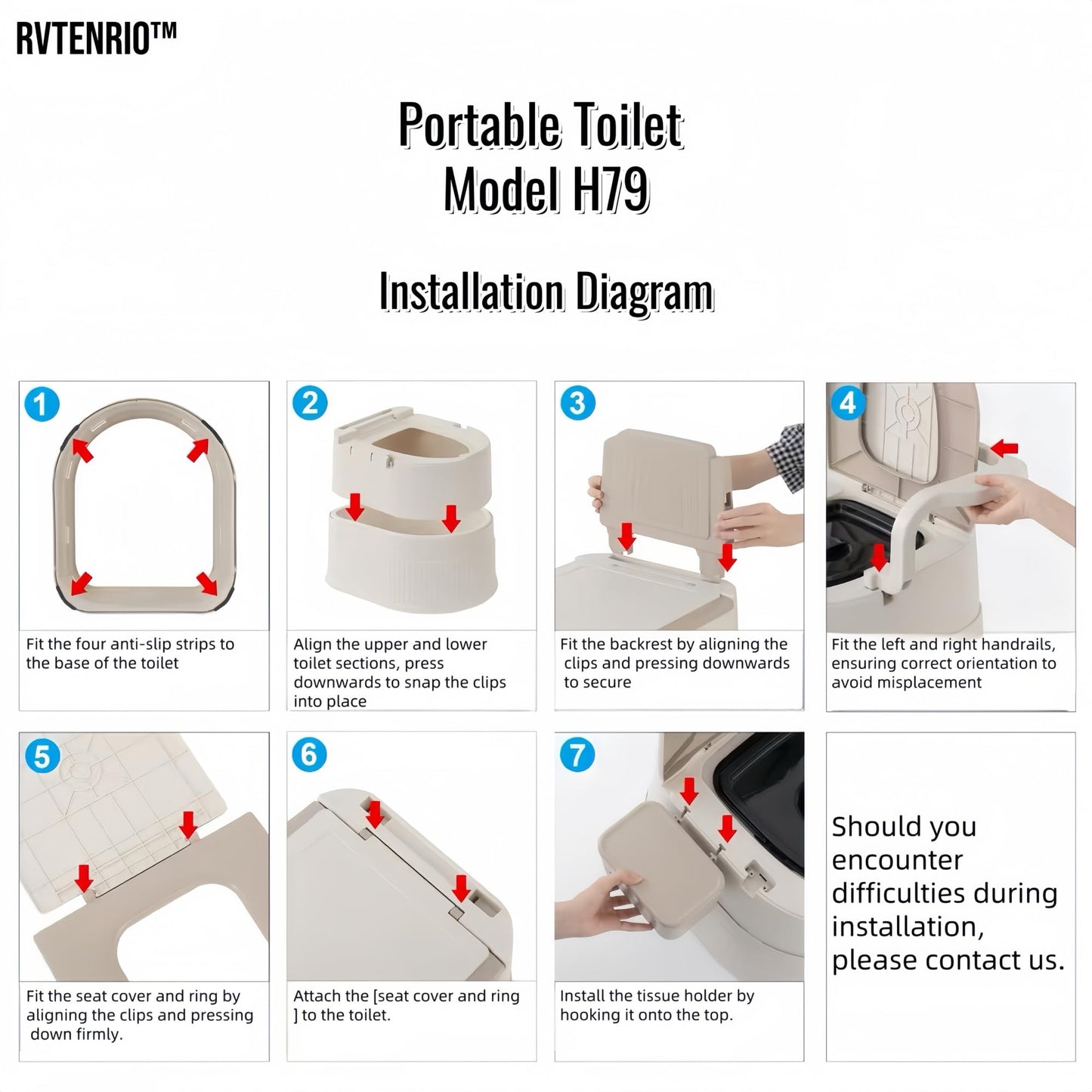 RVTENRIO™

Portable Toilet
Model H79

Installation Diagram

1
Fit the four anti-slip strips to the base of the toilet

2
Align the upper and lower toilet sections, press downwards to snap the clips into place

3
Fit the backrest by aligning the clips and pressing downwards to secure

4
Fit the left and right handrails, ensuring correct orientation to avoid misplacement

5
Fit the seat cover and ring by aligning the clips and pressing down firmly.

6
Attach the [seat cover and ring ] to the toilet.

7
Install the tissue holder by hooking it onto the top.

Should you encounter difficulties during installation, please contact us.