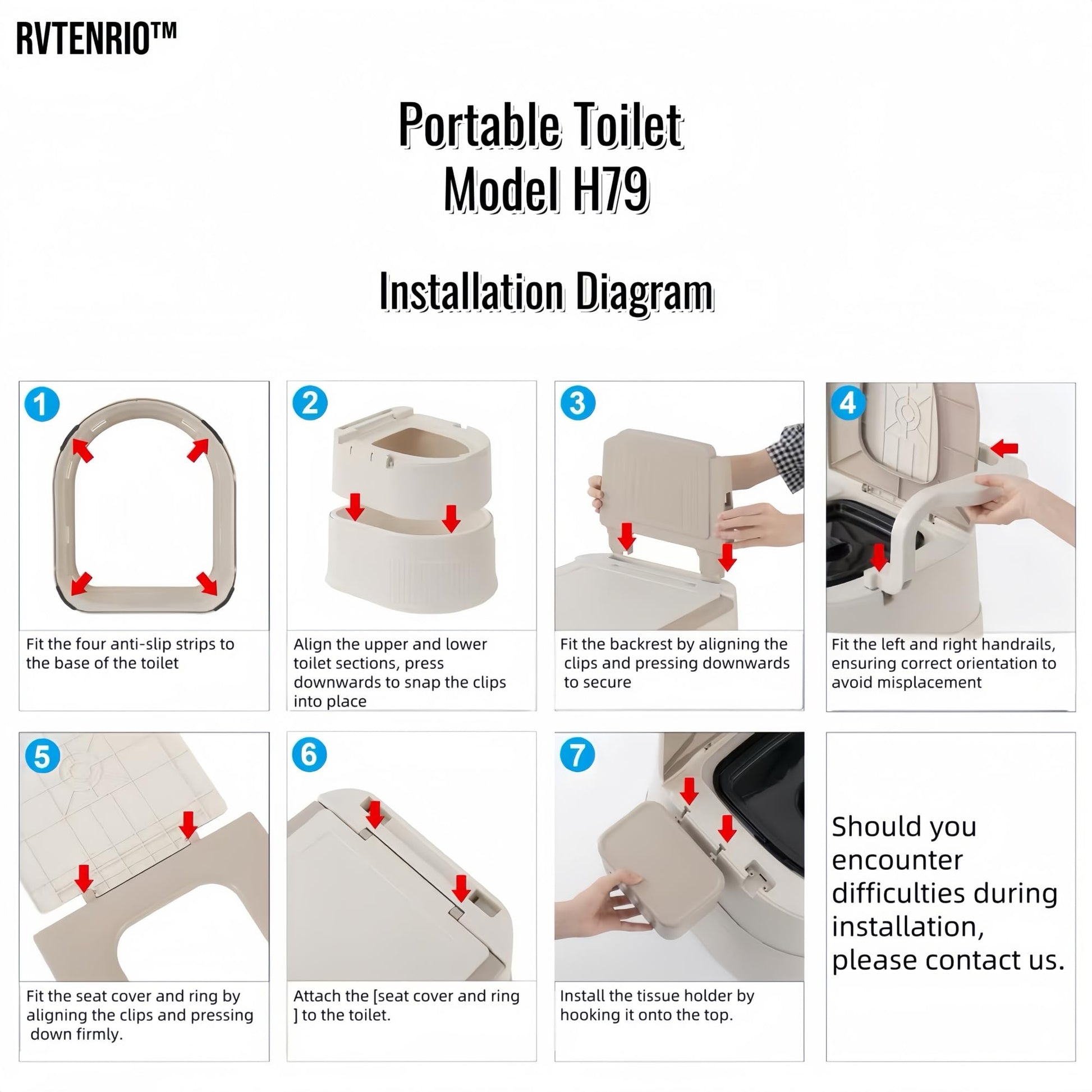 RVTENRIO™

Portable Toilet
Model H79

Installation Diagram

1
Fit the four anti-slip strips to the base of the toilet

2
Align the upper and lower toilet sections, press downwards to snap the clips into place

3
Fit the backrest by aligning the clips and pressing downwards to secure

4
Fit the left and right handrails, ensuring correct orientation to avoid misplacement

5
Fit the seat cover and ring by aligning the clips and pressing down firmly.

6
Attach the [seat cover and ring ] to the toilet.

7
Install the tissue holder by hooking it onto the top.

Should you encounter difficulties during installation, please contact us.